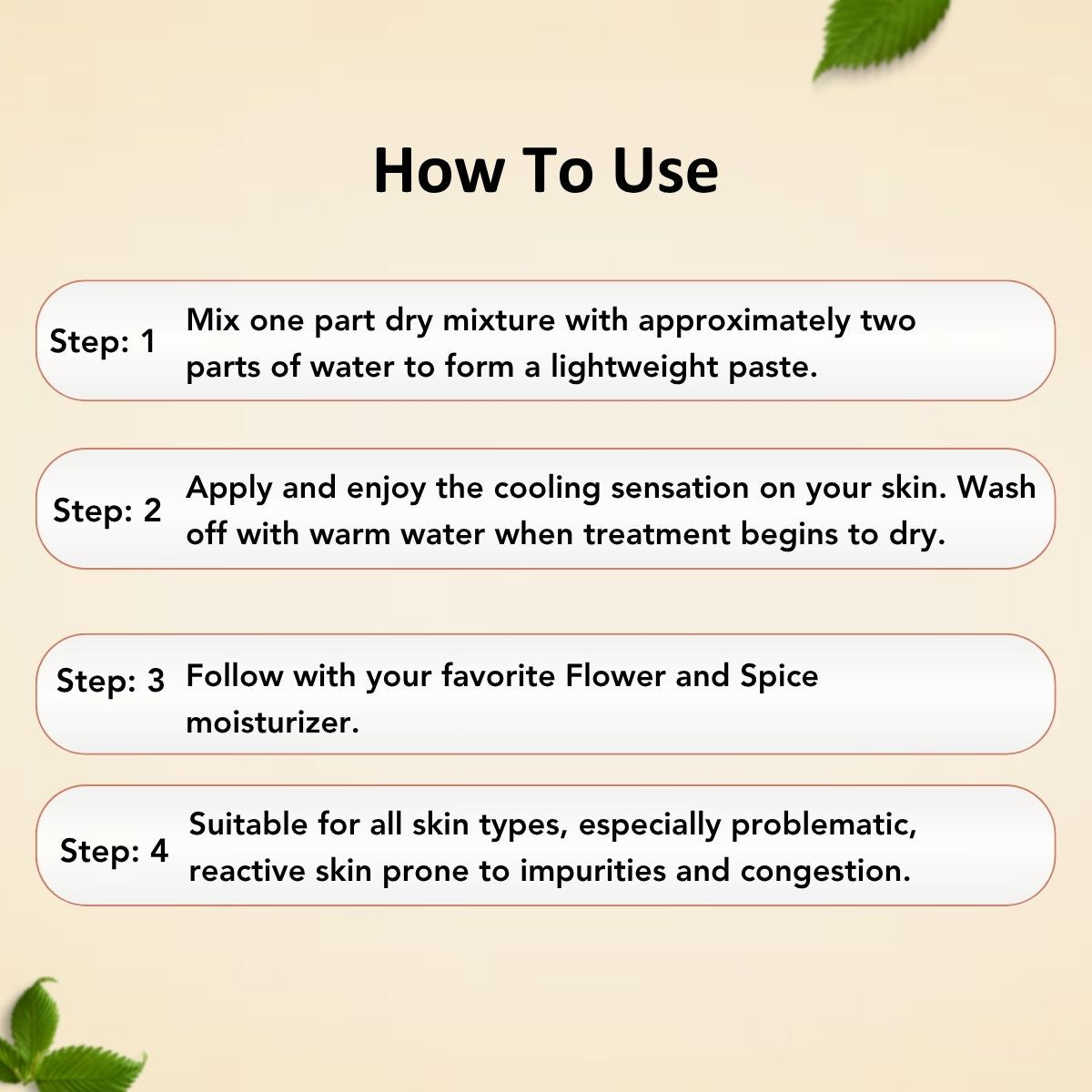 How To Use

Step: 1 Mix one part dry mixture with approximately two parts of water to form a lightweight paste.

Step: 2 Apply and enjoy the cooling sensation on your skin. Wash off with warm water when treatment begins to dry.

Step: 3 Follow with your favorite Flower and Spice moisturizer.

Step: 4 Suitable for all skin types, especially problematic, reactive skin prone to impurities and congestion.